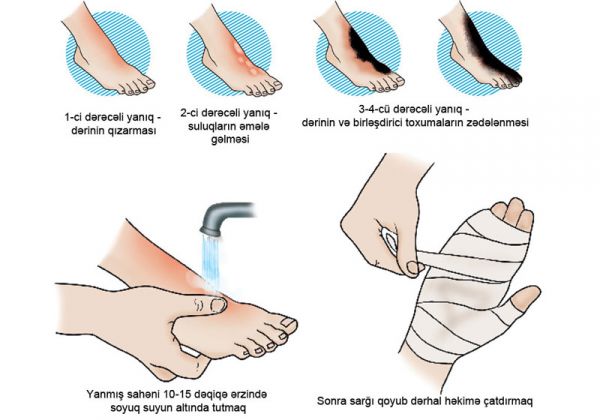 1-ci dərəcəli yanıq - dərinin qızarması

2-ci dərəcəli yanıq - suluqların əmələ gəlməsi

3-4-cü dərəcəli yanıq - dərinin və birləşdirici toxumaların zədələnməsi

Yanmış sahəni 10-15 dəqiqə ərzində soyuq suyun altında tutmaq

Sonra sarğı qoyub dərhal həkimə çatdırmaq